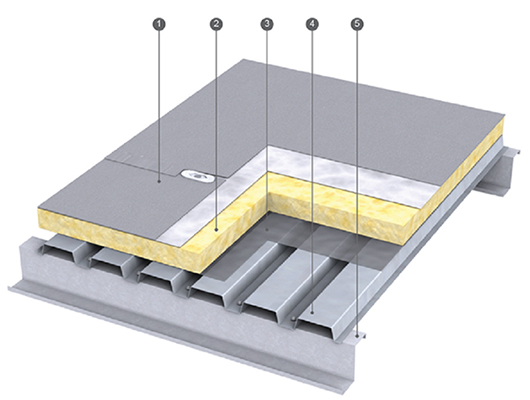 1
2
3
4
5